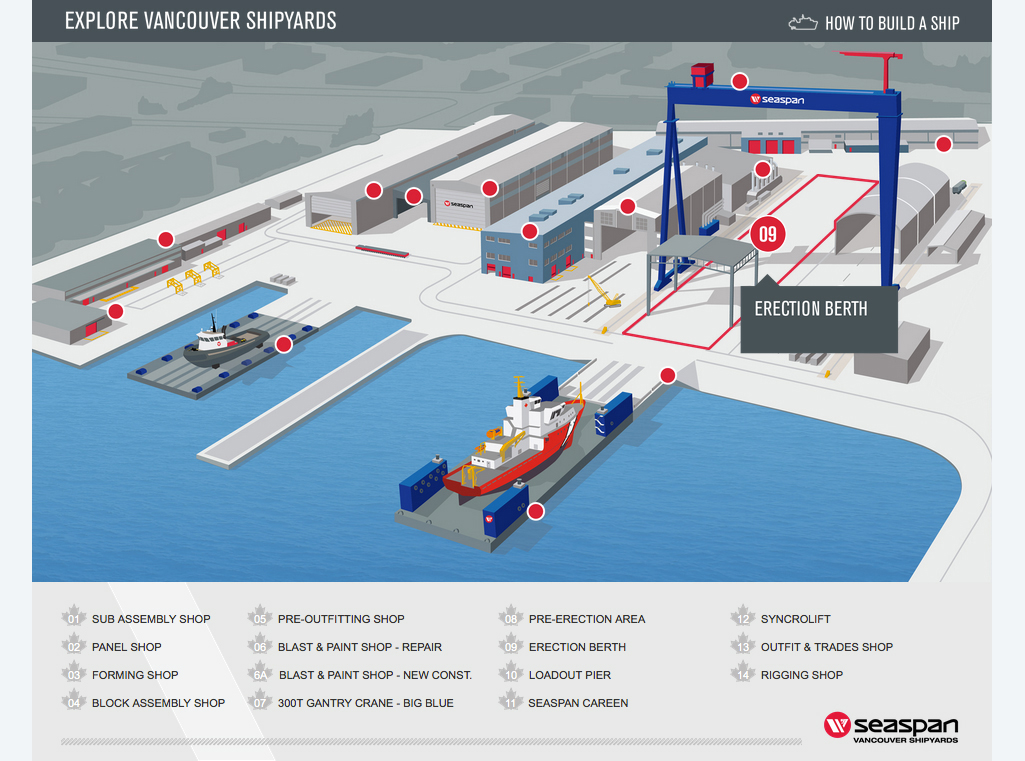 EXPLORE VANCOUVER SHIPYARDS

HOW TO BUILD A SHIP

seaspan

seaspan

09

ERECTION BERTH

01 SUB ASSEMBLY SHOP
02 PANEL SHOP
03 FORMING SHOP
04 BLOCK ASSEMBLY SHOP

05 PRE-OUTFITTING SHOP
06 BLAST & PAINT SHOP - REPAIR
6A BLAST & PAINT SHOP - NEW CONST.
07 300T GANTRY CRANE - BIG BLUE

08 PRE-ERECTION AREA
09 ERECTION BERTH
10 LOADOUT PIER
11 SEASPAN CAREEN

12 SYNCROLIFT
13 OUTFIT & TRADES SHOP
14 RIGGING SHOP

seaspan
VANCOUVER SHIPYARDS